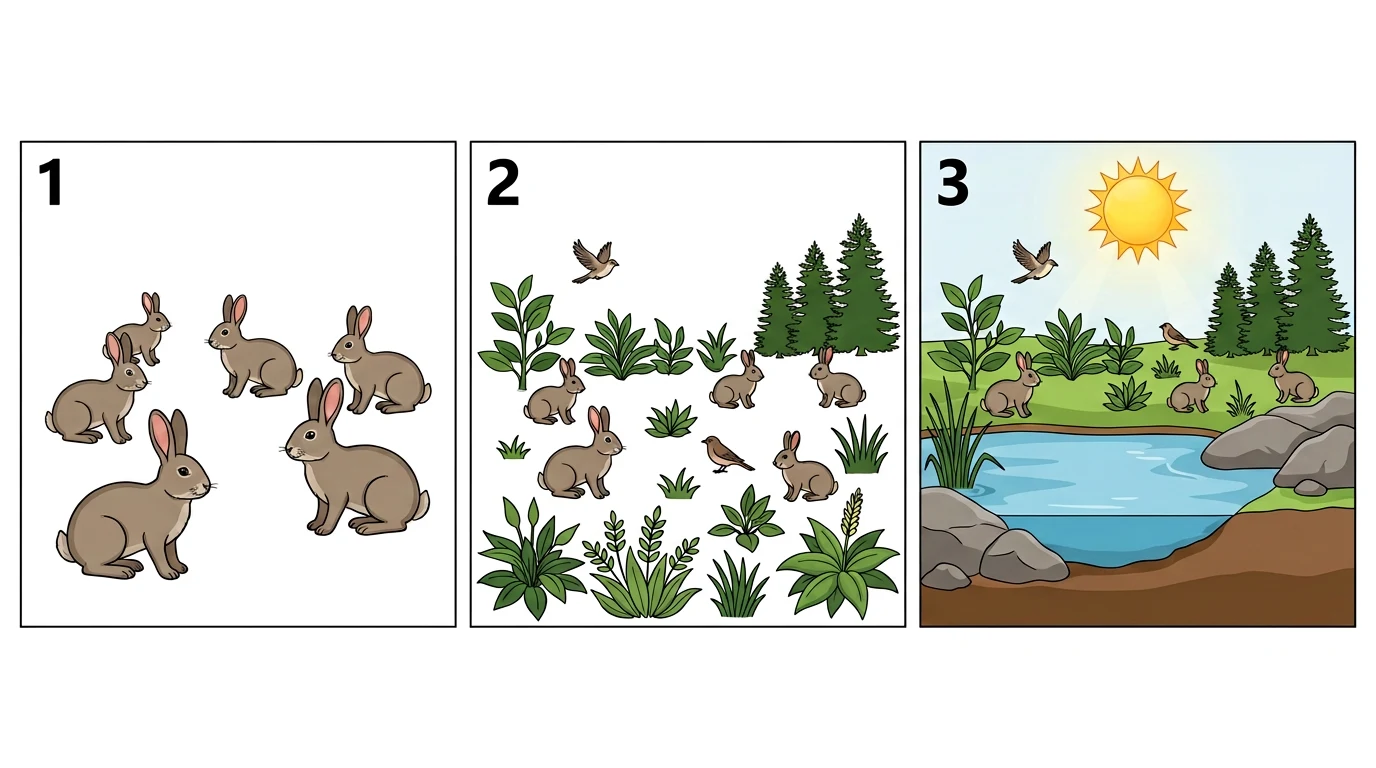 1

2

3